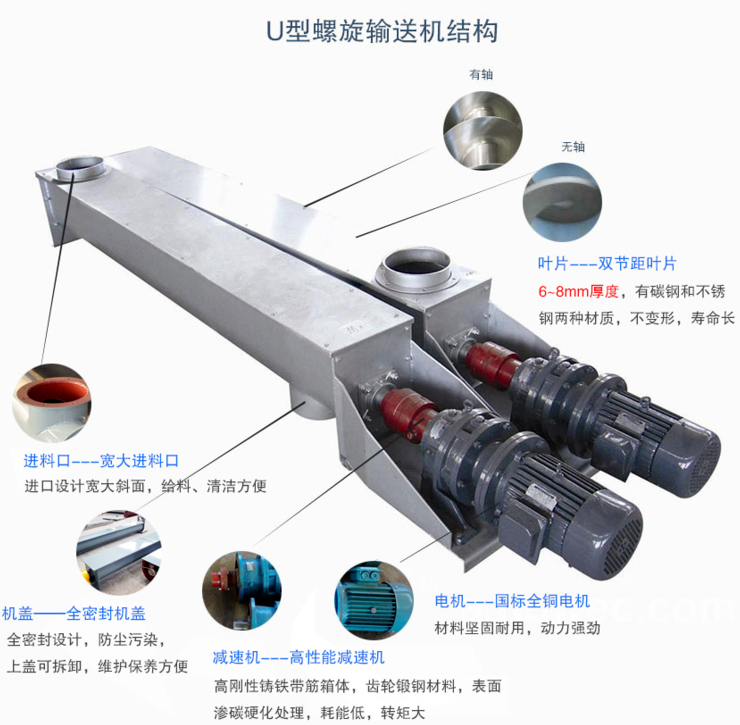 U型螺旋输送机结构

有轴

无轴

叶片---双节距叶片
6~8mm厚度，有碳钢和不锈钢两种材质，不变形，寿命长

进料口---宽大进料口
进口设计宽大斜面，给料、清洁方便

机盖——全密封机盖
全密封设计，防尘污染，上盖可拆卸，维护保养方便

减速机---高性能减速机
高刚性铸铁带筋箱体，齿轮锻钢材料，表面渗碳硬化处理，耗能低，转矩大

电机---国标全铜电机
材料坚固耐用，动力强劲